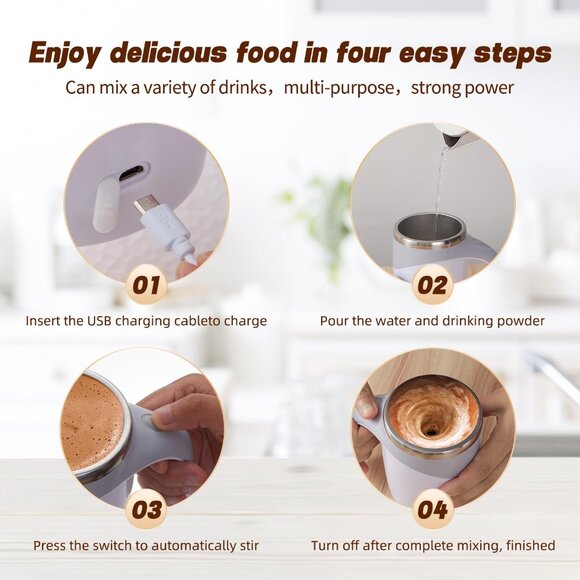 Enjoy delicious food in four easy steps

Can mix a variety of drinks，multi-purpose，strong power

01

Insert the USB charging cableto charge

02

Pour the water and drinking powder

03

Press the switch to automatically stir

04

Turn off after complete mixing, finished